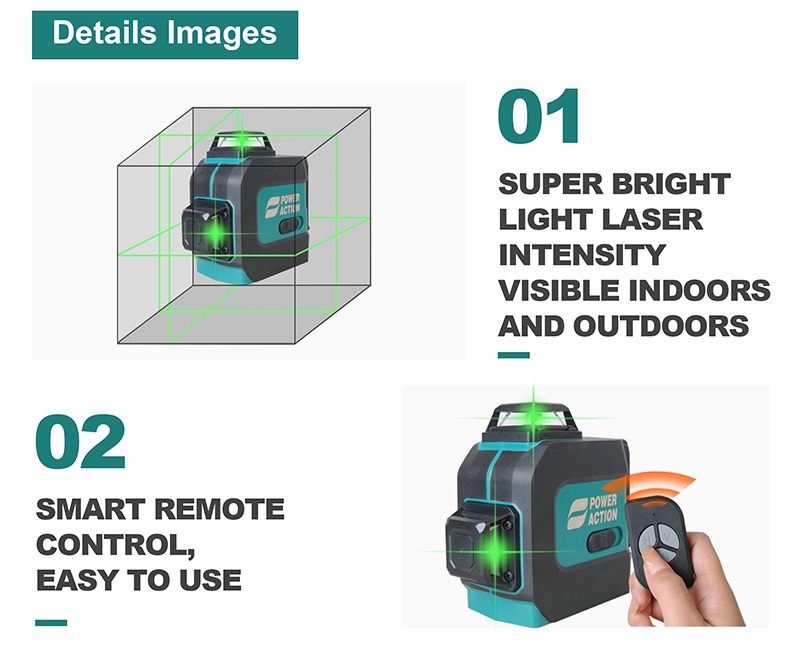 Details Images

POWER ACTION

01

SUPER BRIGHT LIGHT LASER INTENSITY VISIBLE INDOORS AND OUTDOORS

02

SMART REMOTE CONTROL, EASY TO USE

POWER ACTION